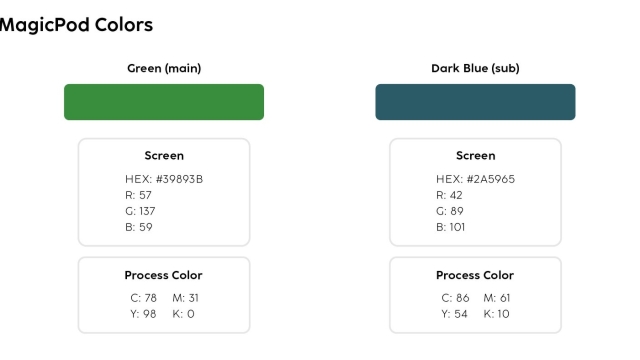 MagicPod Colors

Green (main)

Screen

HEX: #39893B
R: 57
G: 137
B: 59

Process Color

C: 78 M: 31
Y: 98 K: 0

Dark Blue (sub)

Screen

HEX: #2A5965
R: 42
G: 89
B: 101

Process Color

C: 86 M: 61
Y: 54 K: 10